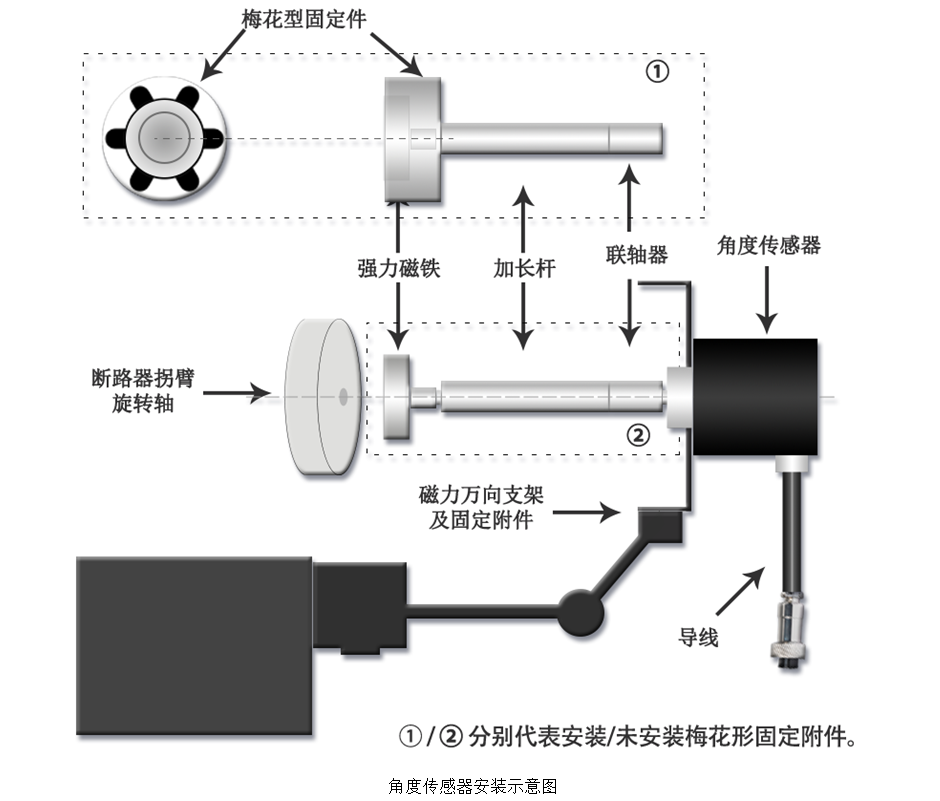 梅花型固定件

①

强力磁铁

加长杆

联轴器

角度传感器

断路器拐臂旋转轴

②

磁力万向支架及固定附件

导线

①/② 分别代表安装/未安装梅花形固定附件。

角度传感器安装示意图