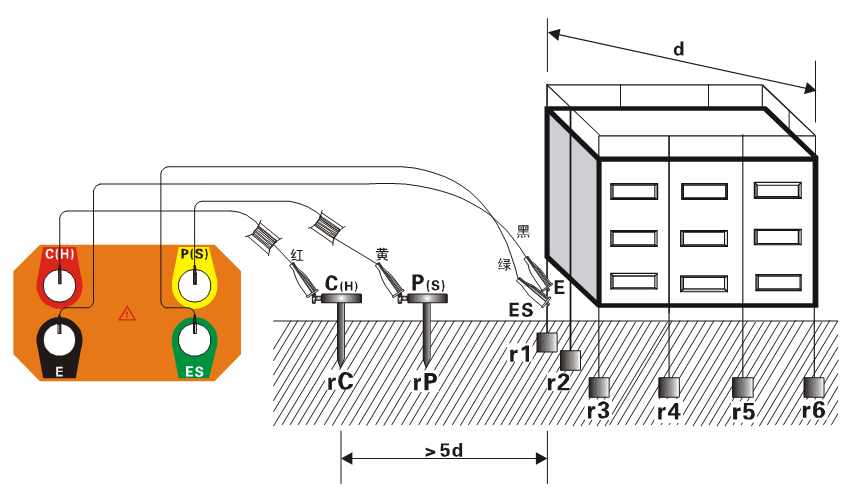 d

C(H)
P(S)
E
ES

红
黄
黑
绿

C(H)
P(S)
E
ES

rC
rP
r1
r2
r3
r4
r5
r6

>5d