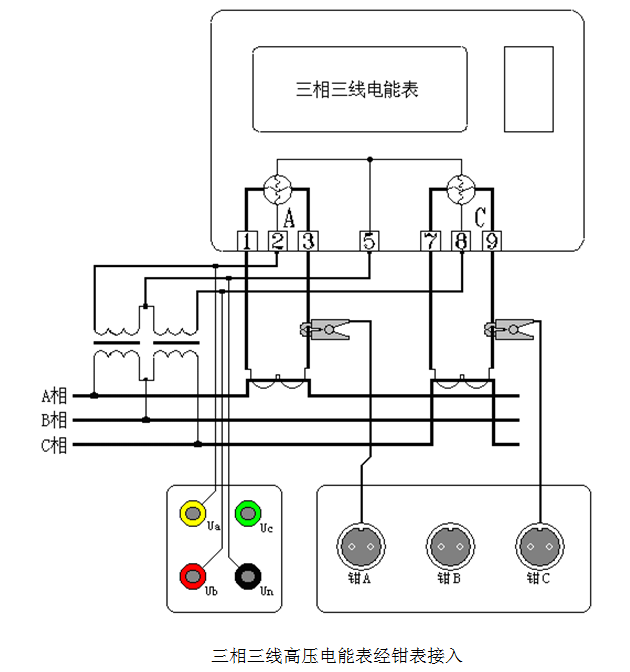 三相三线电能表

A

C

1 2 3 5 7 8 9

A相
B相
C相

Ua
Uc
Ub
Un

钳A
钳B
钳C

三相三线高压电能表经钳表接入