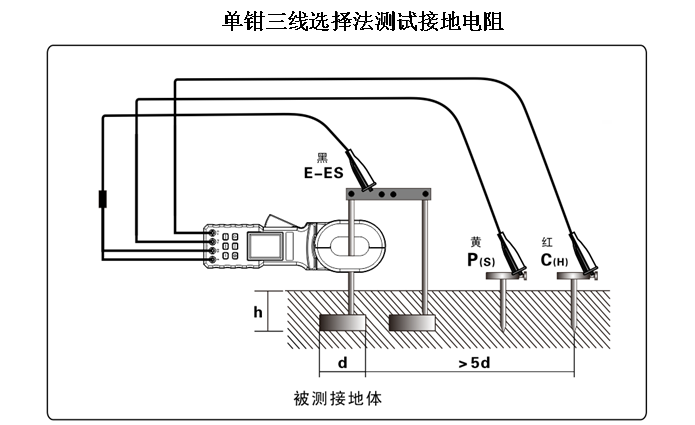 单钳三线选择法测试接地电阻

黑
E-ES

黄
P(S)

红
C(H)

h

d

>5d

被测接地体