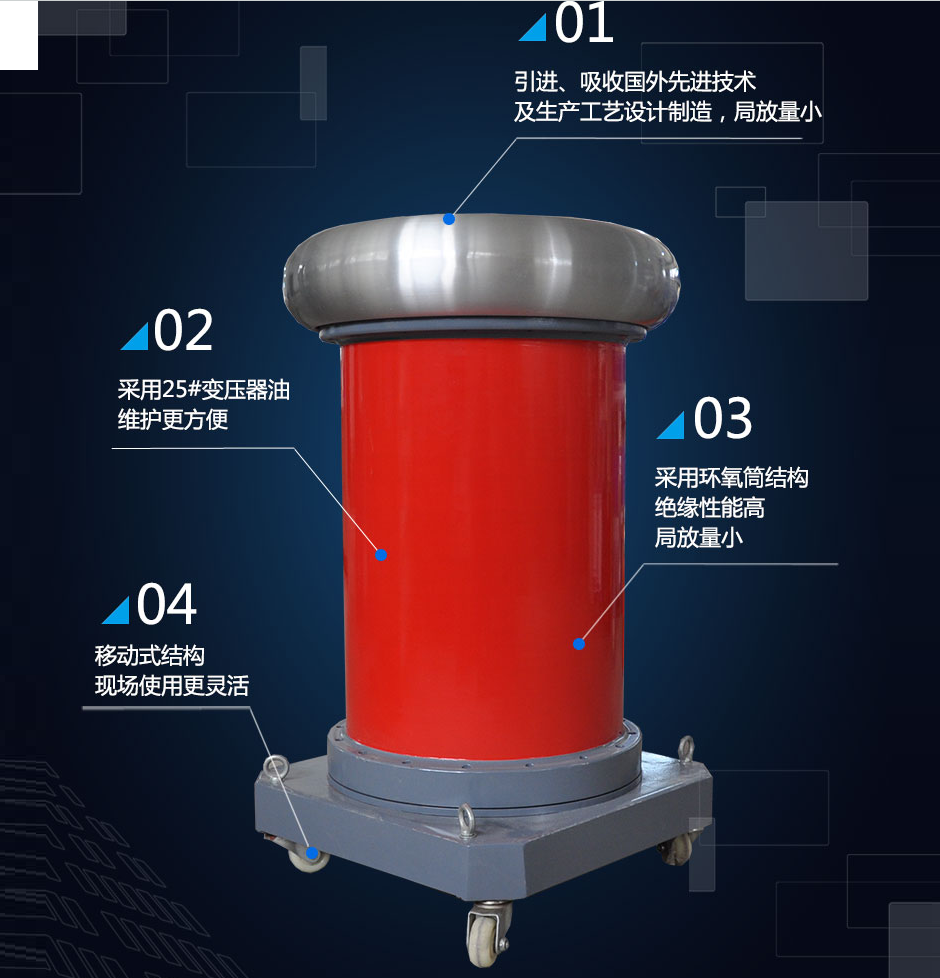 01
引进、吸收国外先进技术
及生产工艺设计制造，局放量小

02
采用25#变压器油
维护更方便

03
采用环氧筒结构
绝缘性能高
局放量小

04
移动式结构
现场使用更灵活