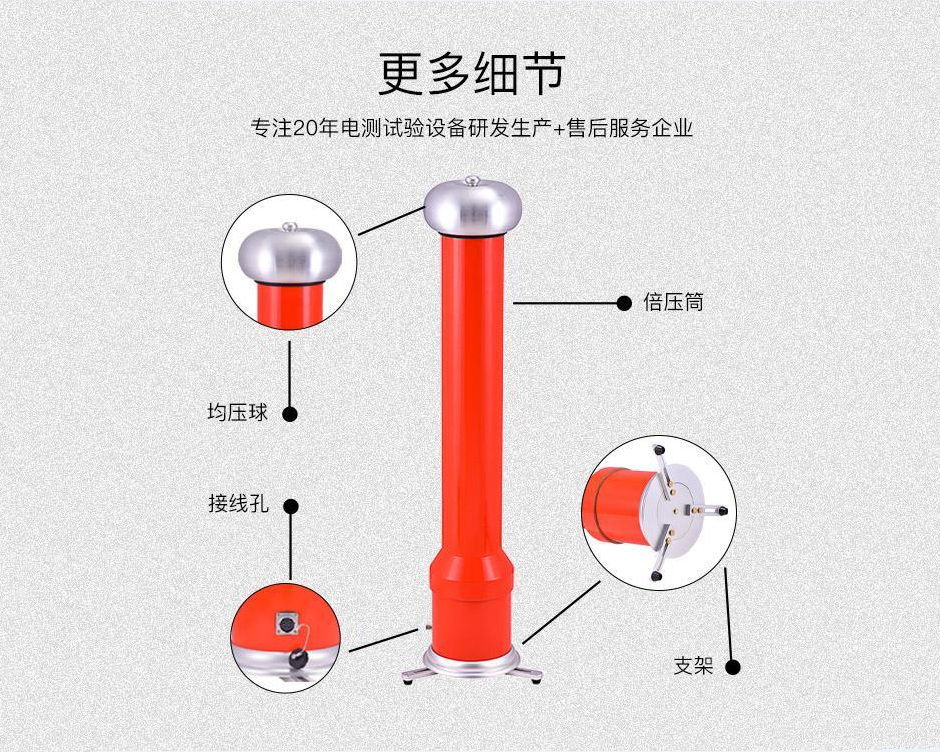 更多细节

专注20年电测试验设备研发生产+售后服务企业

倍压筒

均压球

接线孔

支架