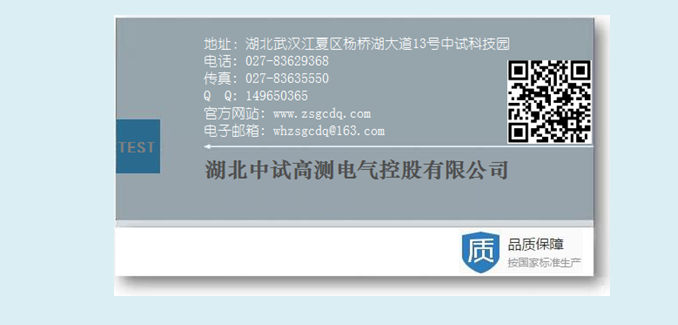 地址：湖北武汉江夏区杨桥湖大道13号中试科技园
电话：027-83629368
传真：027-83635550
Q Q：149650365
官方网站：www.zsgcdq.com
电子邮箱：whzsgcdq@163.com

TEST

湖北中试高测电气控股有限公司

质

品质保障
按国家标准生产