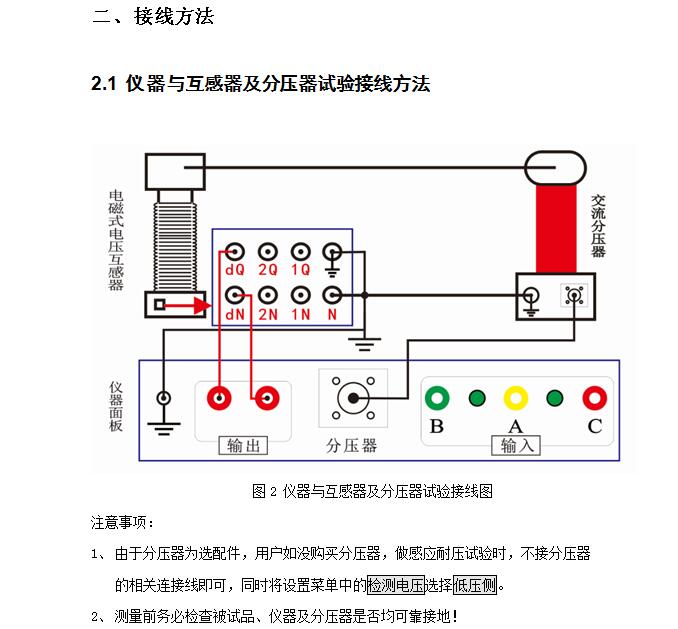 二、接线方法

2.1 仪器与互感器及分压器试验接线方法

电磁式电压互感器

dQ 2Q 1Q

dN 2N 1N N

交流分压器

仪器面板

输出

分压器

B A C

输入

图 2 仪器与互感器及分压器试验接线图

注意事项：

1、由于分压器为选配件，用户如没购买分压器，做感应耐压试验时，不接分压器的相关连接线即可，同时将设置菜单中的检测电压选择低压侧。

2、测量前务必检查被试品、仪器及分压器是否均可靠接地！